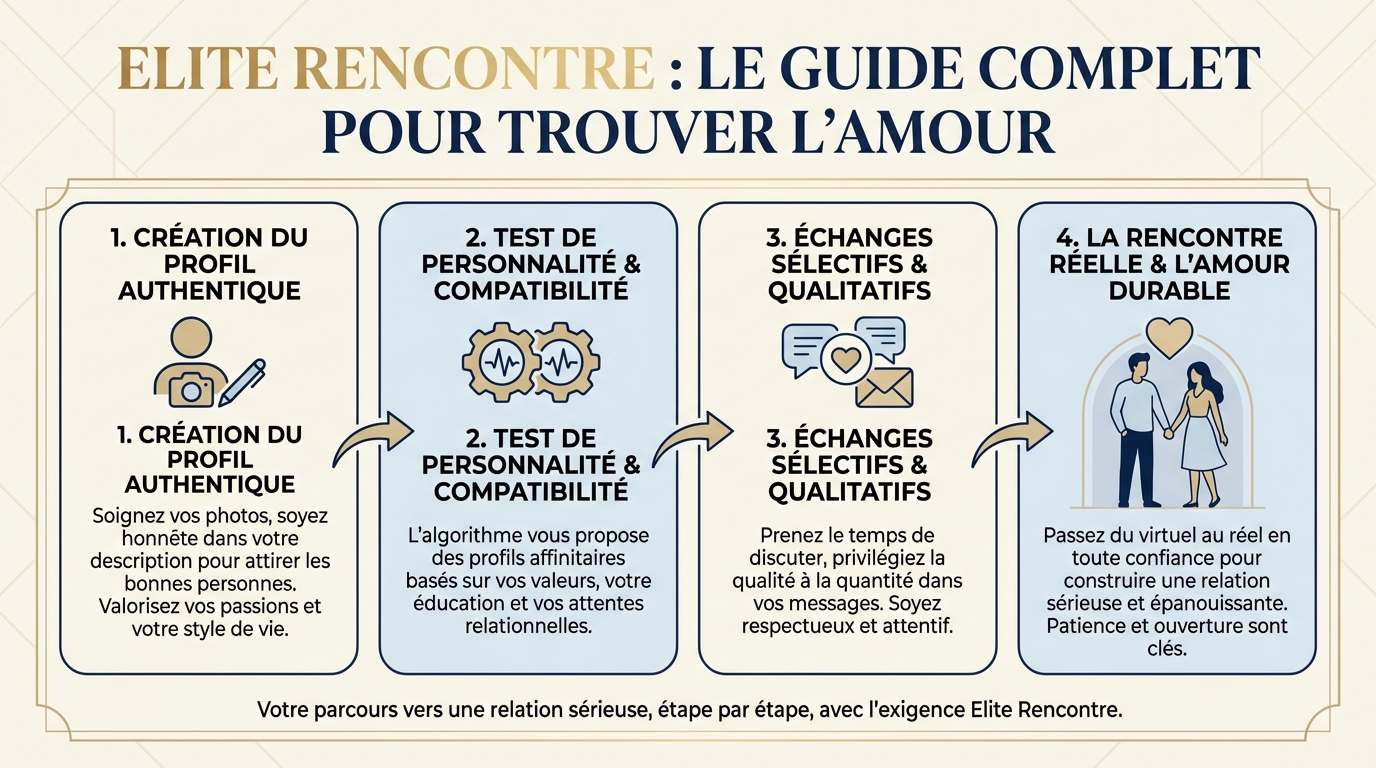 ELITE RENCONTRE : LE GUIDE COMPLET POUR TROUVER L'AMOUR

1. CRÉATION DU PROFIL AUTHENTIQUE

1. CRÉATION DU PROFIL AUTHENTIQUE

Soignez vos photos, soyez honnête dans votre description pour attirer les bonnes personnes. Valorisez vos passions et votre style de vie.

2. TEST DE PERSONNALITÉ & COMPATIBILITÉ

2. TEST DE PERSONNALITÉ & COMPATIBILITÉ

L'algorithme vous propose des profils affinitaires basés sur vos valeurs, votre éducation et vos attentes relationnelles.

3. ÉCHANGES SÉLECTIFS & QUALITATIFS

3. ÉCHANGES SÉLECTIFS & QUALITATIFS

Prenez le temps de discuter, privilégiez la qualité à la quantité dans vos messages. Soyez respectueux et attentif.

4. LA RENCONTRE RÉELLE & L'AMOUR DURABLE

Passez du virtuel au réel en toute confiance pour construire une relation sérieuse et épanouissante. Patience et ouverture sont clés.

Votre parcours vers une relation sérieuse, étape par étape, avec l'exigence Elite Rencontre.