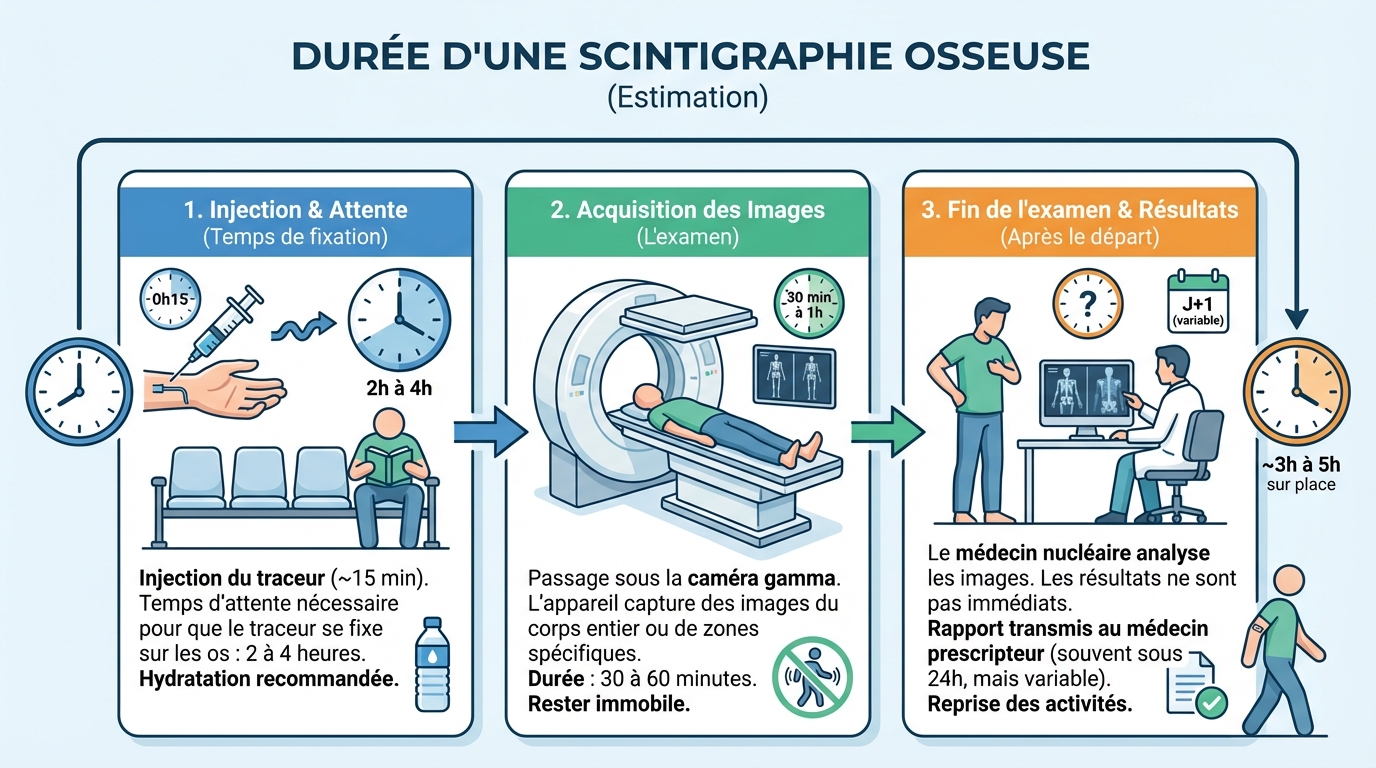 DURÉE D'UNE SCINTIGRAPHIE OSSEUSE
(Estimation)

1. Injection & Attente
(Temps de fixation)

0h15

2h à 4h

Injection du traceur (~15 min). Temps d'attente nécessaire pour que le traceur se fixe sur les os : 2 à 4 heures. Hydratation recommandée.

2. Acquisition des Images
(L'examen)

30 min à 1h

Passage sous la caméra gamma. L'appareil capture des images du corps entier ou de zones spécifiques. Durée : 30 à 60 minutes. Rester immobile.

3. Fin de l'examen & Résultats
(Après le départ)

?

J+1 (variable)

Le médecin nucléaire analyse les images. Les résultats ne sont pas immédiats. Rapport transmis au médecin prescripteur (souvent sous 24h, mais variable). Reprise des activités.

~3h à 5h sur place